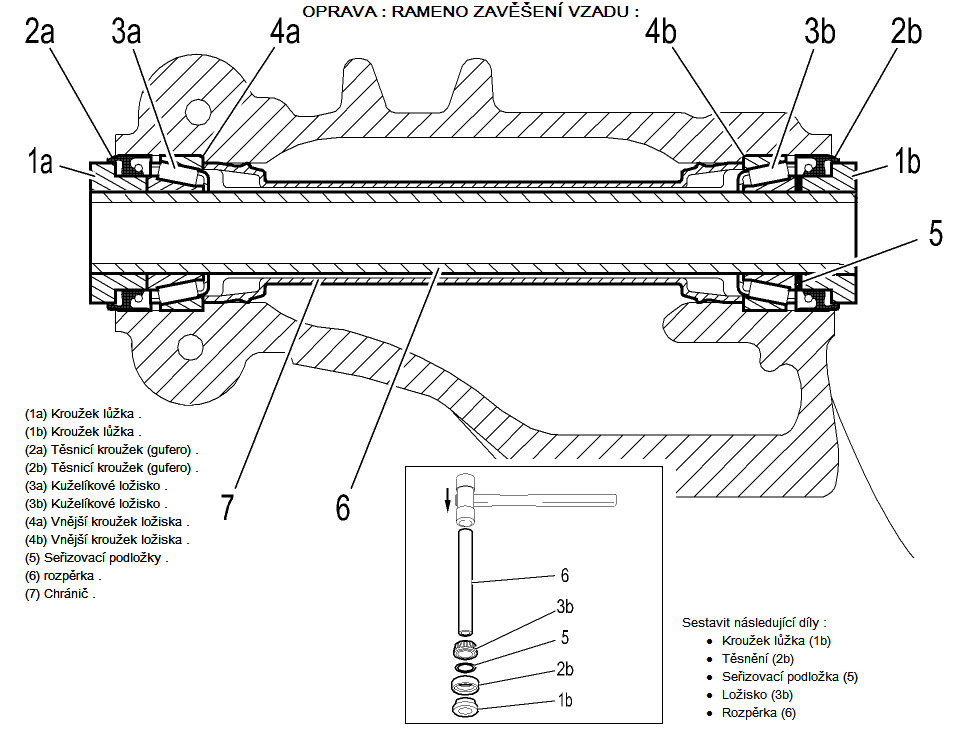 OPRAVA : RAMENO ZAVĚŠENÍ VZADU :

2a
3a
4a
4b
3b
2b
1a
1b
5
7
6

(1a) Kroužek lůžka .
(1b) Kroužek lůžka .
(2a) Těsnicí kroužek (gufero) .
(2b) Těsnicí kroužek (gufero) .
(3a) Kuželíkové ložisko .
(3b) Kuželíkové ložisko .
(4a) Vnější kroužek ložiska .
(4b) Vnější kroužek ložiska .
(5) Seřizovací podložky .
(6) rozpěrka .
(7) Chránič .

6
3b
5
2b
1b

Sestavit následující díly :
• Kroužek lůžka (1b)
• Těsnění (2b)
• Seřizovací podložka (5)
• Ložisko (3b)
• Rozpěrka (6)